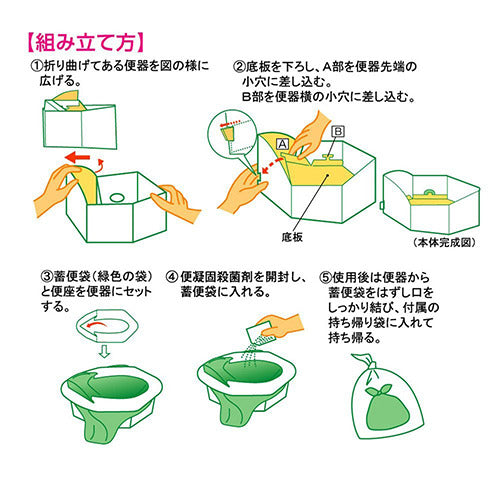 【組み立て方】

①折り曲げてある便器を図の様に広げる。

②底板を下ろし、A部を便器先端の小穴に差し込む。
B部を便器横の小穴に差し込む。

A

B

底板

（本体完成図）

③蓄便袋（緑色の袋）と便座を便器にセットする。

④便凝固殺菌剤を開封し、蓄便袋に入れる。

⑤使用後は便器から蓄便袋をはずし口をしっかり結び、付属の持ち帰り袋に入れて持ち帰る。